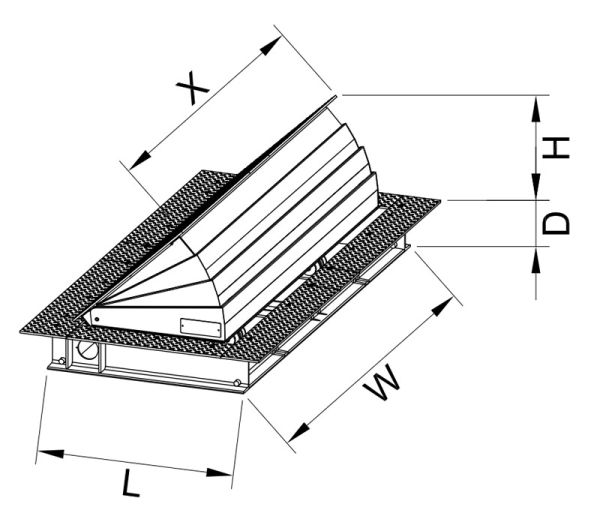 X
H
D
W
L