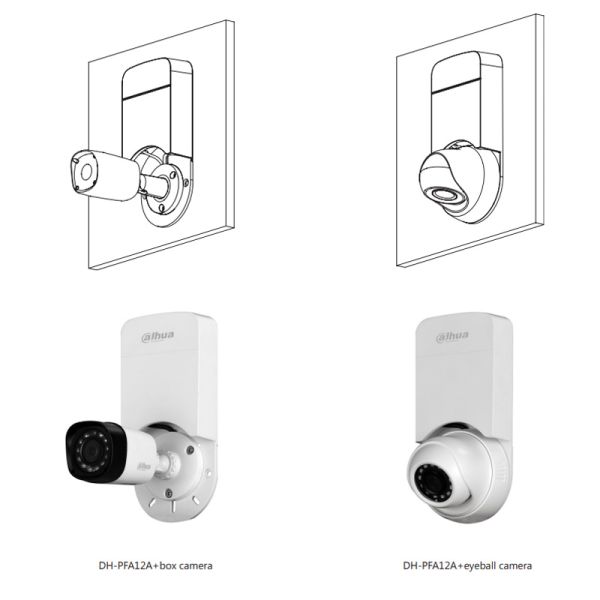 alhua

alhua

alhua

DH-PFA12A+box camera

DH-PFA12A+eyeball camera