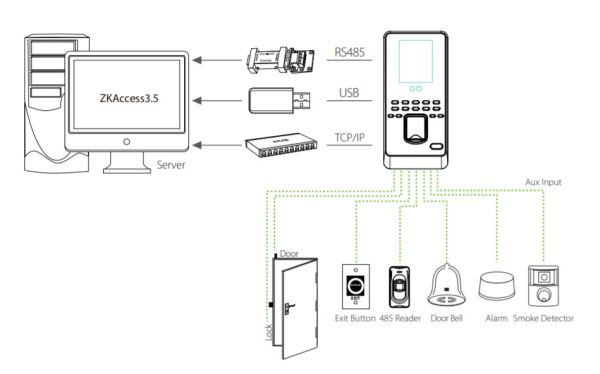 ZKAccess3.5

Server

RS485

USB

TCP/IP

Aux Input

Door

Lock

EXIT

Exit Button

485 Reader

Door Bell

Alarm

Smoke Detector