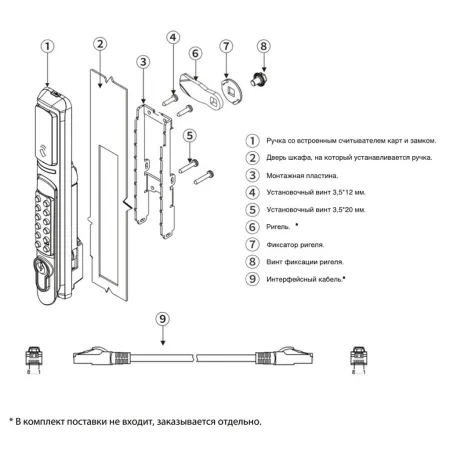 1
2
3
4
6
7
8
5

1 Ручка со встроенным считывателем карт и замком.
2 Дверь шкафа, на который устанавливается ручка.
3 Монтажная пластина.
4 Установочный винт 3,5*12 мм.
5 Установочный винт 3,5*20 мм.
6 Ригель. *
7 Фиксатор ригеля.
8 Винт фиксации ригеля.
9 Интерфейсный кабель.*

9

8 1
8 1

* В комплект поставки не входит, заказывается отдельно.