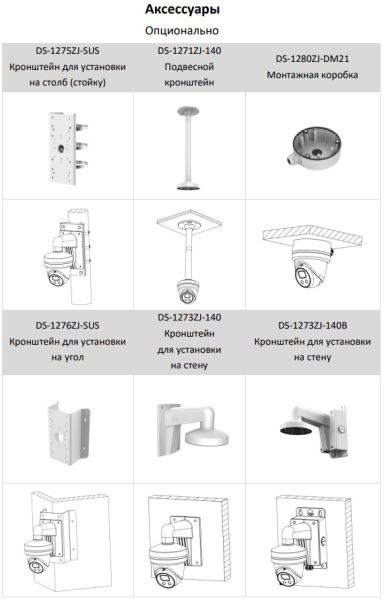 Аксессуары

Опционально

| DS-1275ZJ-SUS Кронштейн для установки на столб (стойку) | DS-1271ZJ-140 Подвесной кронштейн | DS-1280ZJ-DM21 Монтажная коробка |
|---|---|---|
| | | |
| | | |
| DS-1276ZJ-SUS Кронштейн для установки на угол | DS-1273ZJ-140 Кронштейн для установки на стену | DS-1273ZJ-140B Кронштейн для установки на стену |
| | | |
| | | |