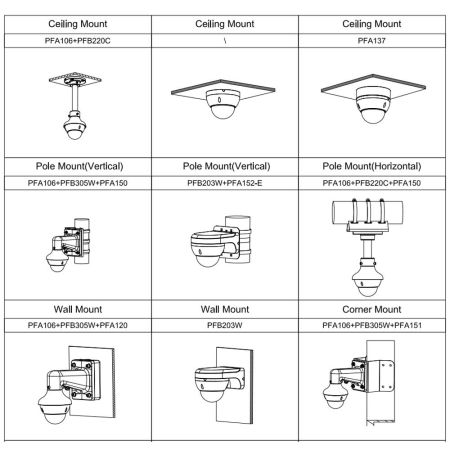 | Ceiling Mount | Ceiling Mount | Ceiling Mount |
|---|---|---|
| PFA106+PFB220C | \ | PFA137 |
| | | |
| Pole Mount(Vertical) | Pole Mount(Vertical) | Pole Mount(Horizontal) |
| PFA106+PFB305W+PFA150 | PFB203W+PFA152-E | PFA106+PFB220C+PFA150 |
| | | |
| Wall Mount | Wall Mount | Corner Mount |
| PFA106+PFB305W+PFA120 | PFB203W | PFA106+PFB305W+PFA151 |
| | | |