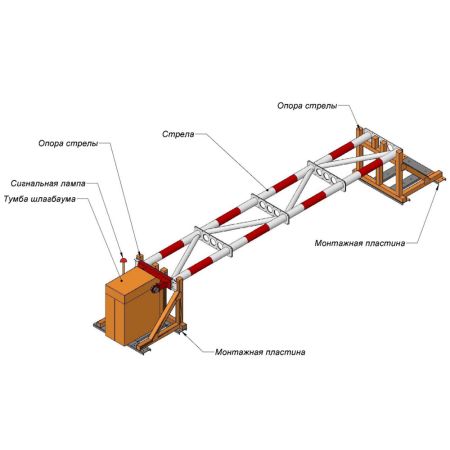 Опора стрелы

Стрела

Опора стрелы

Сигнальная лампа

Тумба шлагбаума

Монтажная пластина

Монтажная пластина