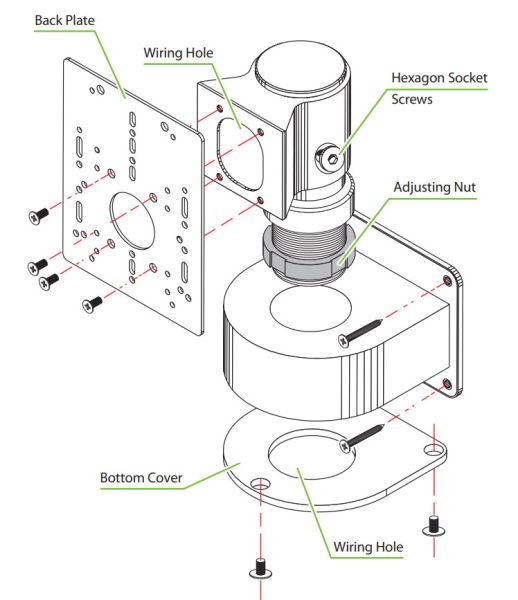 Back Plate

Wiring Hole

Hexagon Socket Screws

Adjusting Nut

Bottom Cover

Wiring Hole