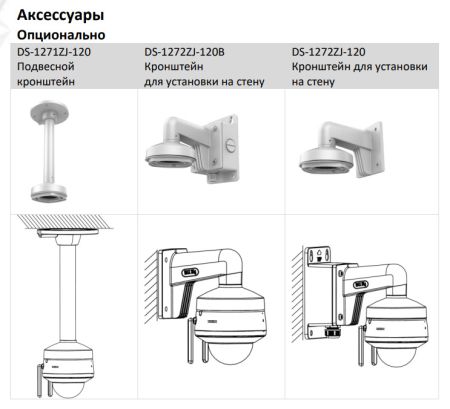 Аксессуары

Опционально

| DS-1271ZJ-120 Подвесной кронштейн | DS-1272ZJ-120B Кронштейн для установки на стену | DS-1272ZJ-120 Кронштейн для установки на стену |
|---|---|---|
| | | |
| | | |