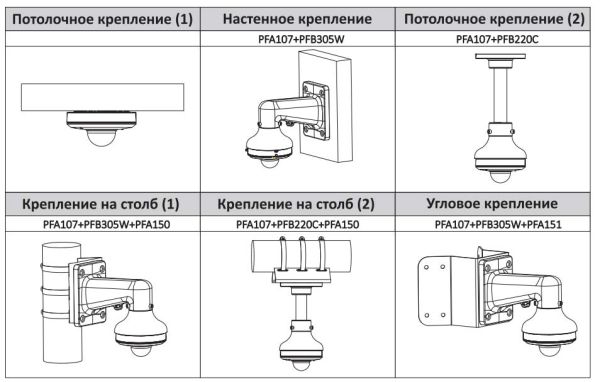 | Потолочное крепление (1) | Настенное крепление | Потолочное крепление (2) |
|---|---|---|
| | PFA107+PFB305W | PFA107+PFB220C |
| Крепление на столб (1) | Крепление на столб (2) | Угловое крепление |
| PFA107+PFB305W+PFA150 | PFA107+PFB220C+PFA150 | PFA107+PFB305W+PFA151 |