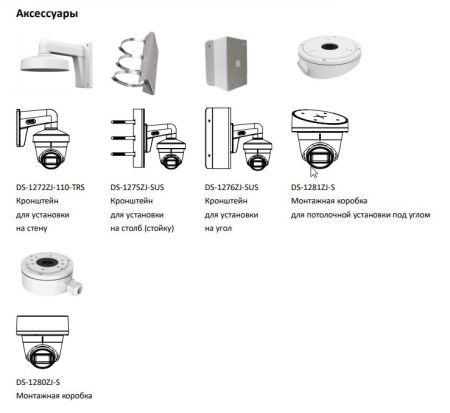 Аксессуары

DS-1272ZJ-110-TRS
Кронштейн
для установки
на стену

DS-1275ZJ-SUS
Кронштейн
для установки
на столб (стойку)

DS-1276ZJ-SUS
Кронштейн
для установки
на угол

DS-1281ZJ-S
Монтажная коробка
для потолочной установки под углом

DS-1280ZJ-S
Монтажная коробка