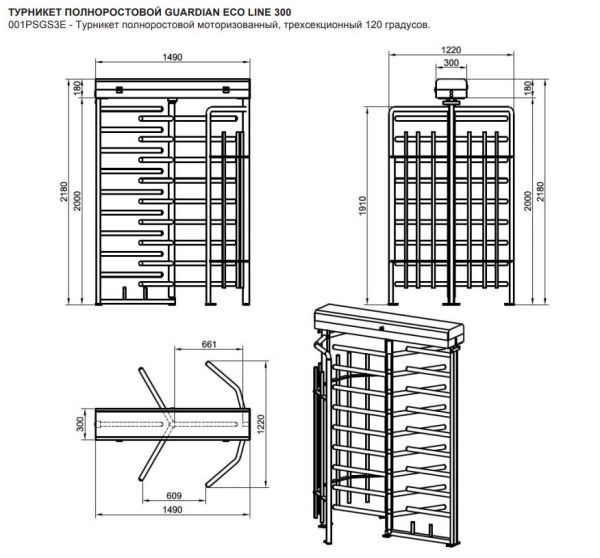 ТУРНИКЕТ ПОЛНОРОСТОВОЙ GUARDIAN ECO LINE 300
001PSGS3E - Турникет полноростовой моторизованный, трехсекционный 120 градусов.

1490
180
2180
2000

1220
300
180
1910
2000
2180

661
300
1220
609
1490