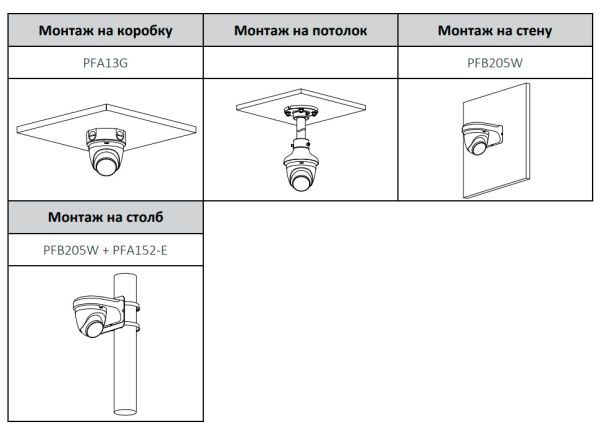 | Монтаж на коробку | Монтаж на потолок | Монтаж на стену |
|---|---|---|
| PFA13G | | PFB205W |

| Монтаж на столб |
|---|
| PFB205W + PFA152-E |