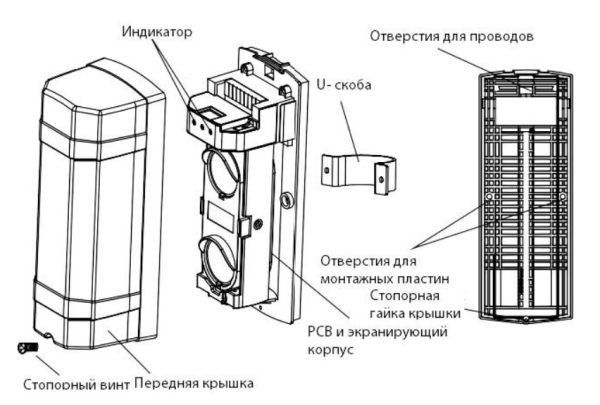 Индикатор

Отверстия для проводов

U- скоба

Отверстия для монтажных пластин

Стопорная гайка крышки

PCB и экранирующий корпус

Стопорный винт

Передняя крышка