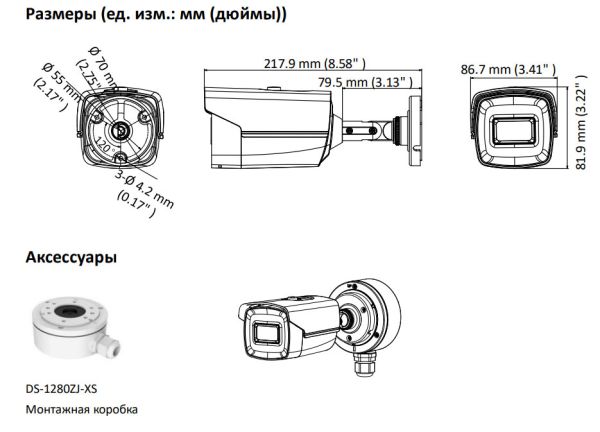 Размеры (ед. изм.: мм (дюймы))

Ø 70 mm (2.75")
Ø 55 mm (2.17")
120°
3-Ø 4.2 mm (0.17")

217.9 mm (8.58")
79.5 mm (3.13")

86.7 mm (3.41")
81.9 mm (3.22")

Аксессуары

DS-1280ZJ-XS
Монтажная коробка