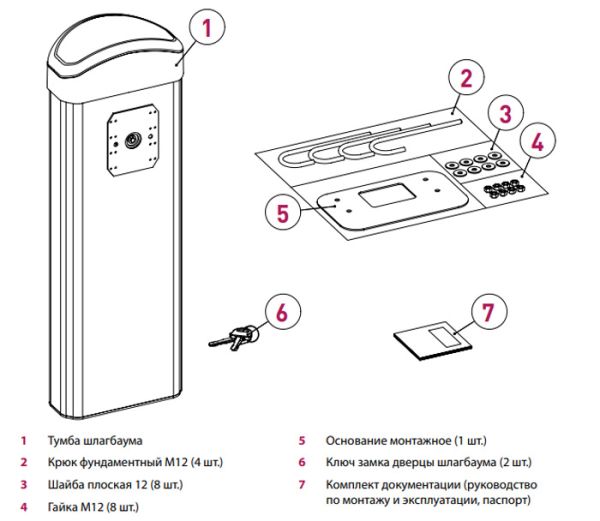 1
2
3
4
5
6
7

1 Тумба шлагбаума
2 Крюк фундаментный М12 (4 шт.)
3 Шайба плоская 12 (8 шт.)
4 Гайка М12 (8 шт.)

5 Основание монтажное (1 шт.)
6 Ключ замка дверцы шлагбаума (2 шт.)
7 Комплект документации (руководство по монтажу и эксплуатации, паспорт)