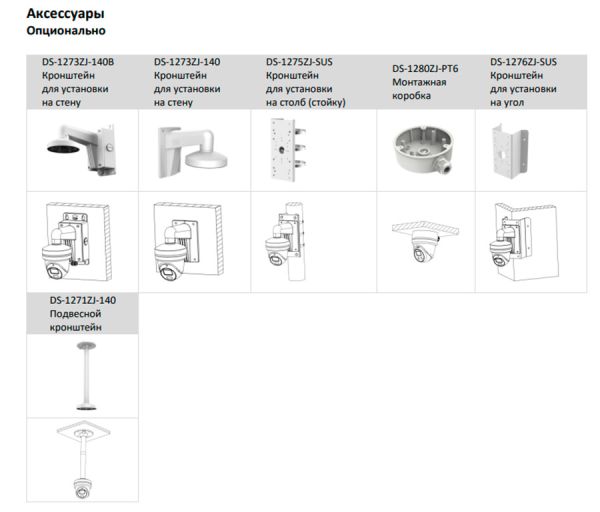 Аксессуары
Опционально

| DS-1273ZJ-140B Кронштейн для установки на стену | DS-1273ZJ-140 Кронштейн для установки на стену | DS-1275ZJ-SUS Кронштейн для установки на столб (стойку) | DS-1280ZJ-PT6 Монтажная коробка | DS-1276ZJ-SUS Кронштейн для установки на угол |
|---|---|---|---|---|
| | | | | |
| | | | | |

| DS-1271ZJ-140 Подвесной кронштейн |
|---|
| |
| |