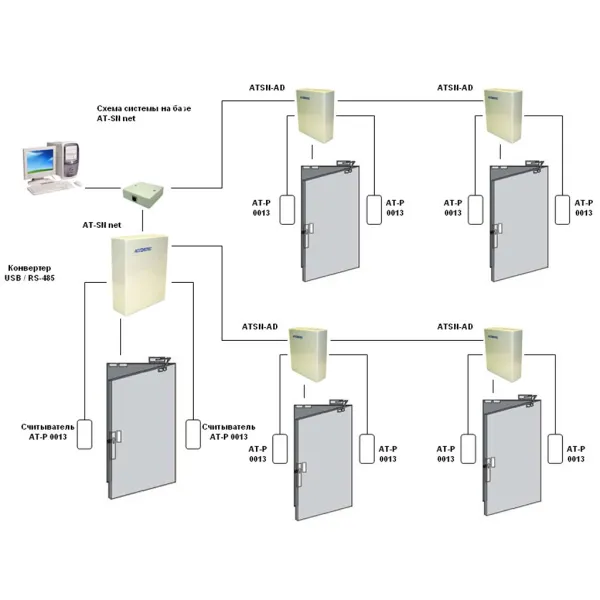 Схема системы на базе AT-SN net

ATSN-AD

ATSN-AD

AT-P 0013

AT-P 0013

AT-P 0013

AT-P 0013

AT-SN net

Конвертер USB / RS-485

ATSN-AD

ATSN-AD

Считыватель AT-P 0013

Считыватель AT-P 0013

AT-P 0013

AT-P 0013

AT-P 0013

AT-P 0013