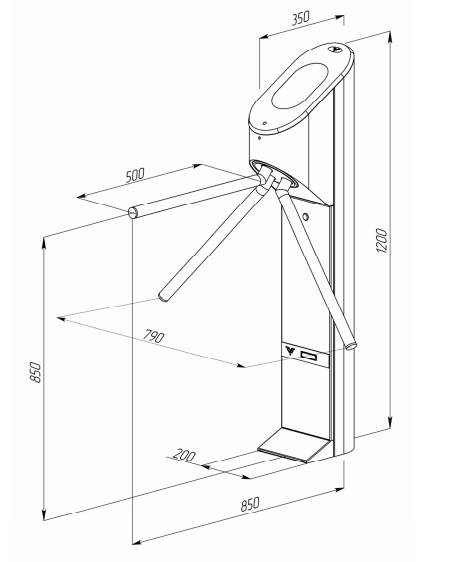 350
500
1200
790
850
200
850