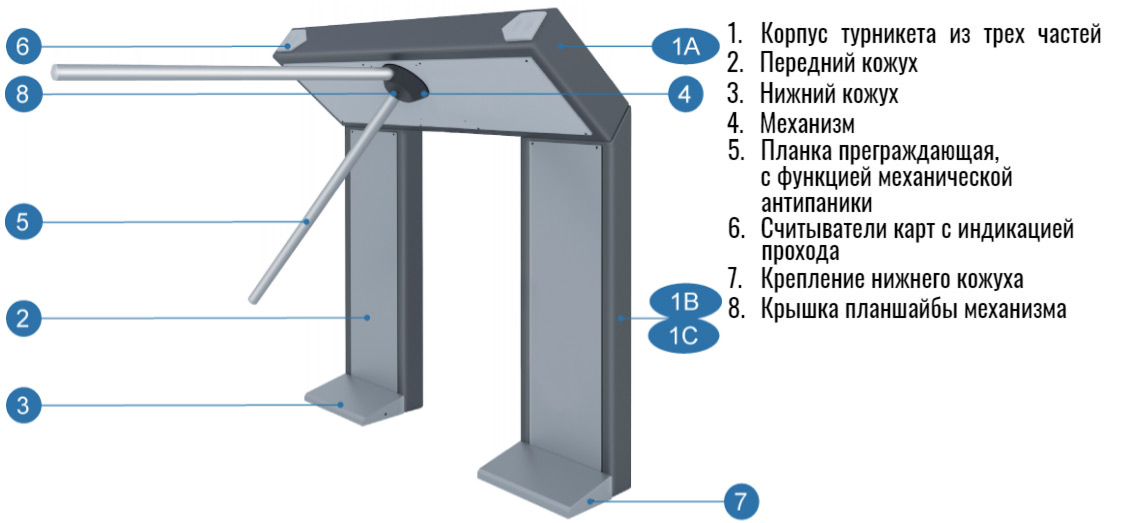 6

8

5

2

3

1A

4

1B

1C

7

1. Корпус турникета из трех частей
2. Передний кожух
3. Нижний кожух
4. Механизм
5. Планка преграждающая, с функцией механической антипаники
6. Считыватели карт с индикацией прохода
7. Крепление нижнего кожуха
8. Крышка планшайбы механизма