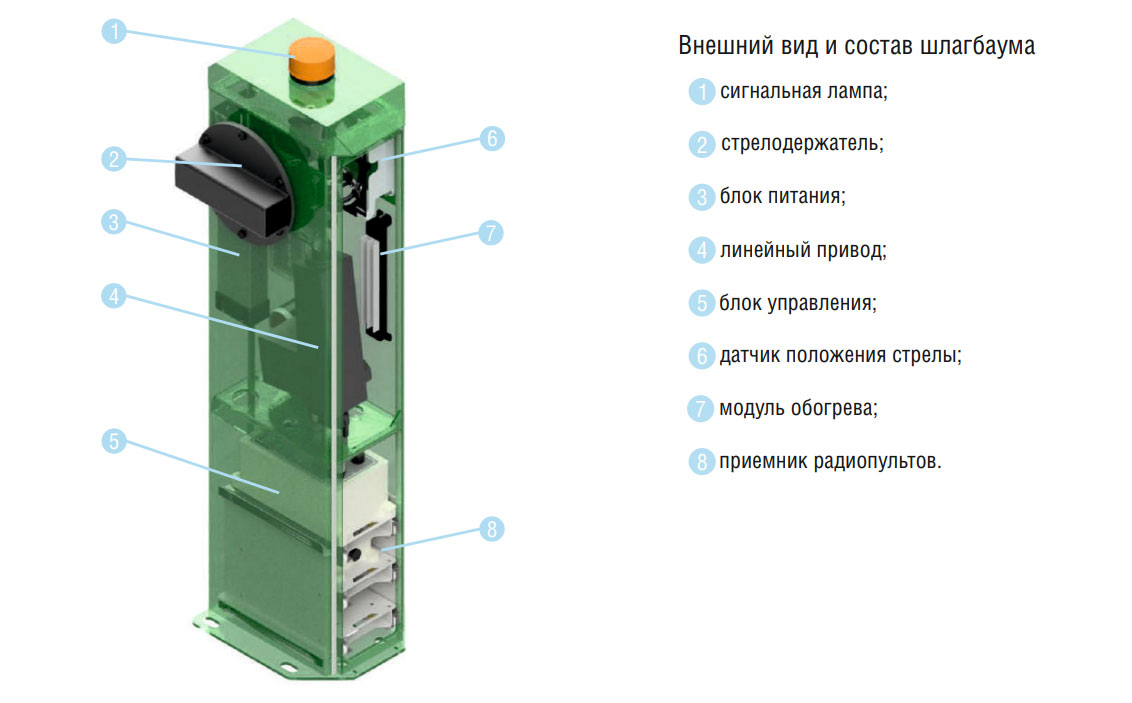 1
2
3
4
5
6
7
8

Внешний вид и состав шлагбаума

1 сигнальная лампа;

2 стрелодержатель;

3 блок питания;

4 линейный привод;

5 блок управления;

6 датчик положения стрелы;

7 модуль обогрева;

8 приемник радиопультов.