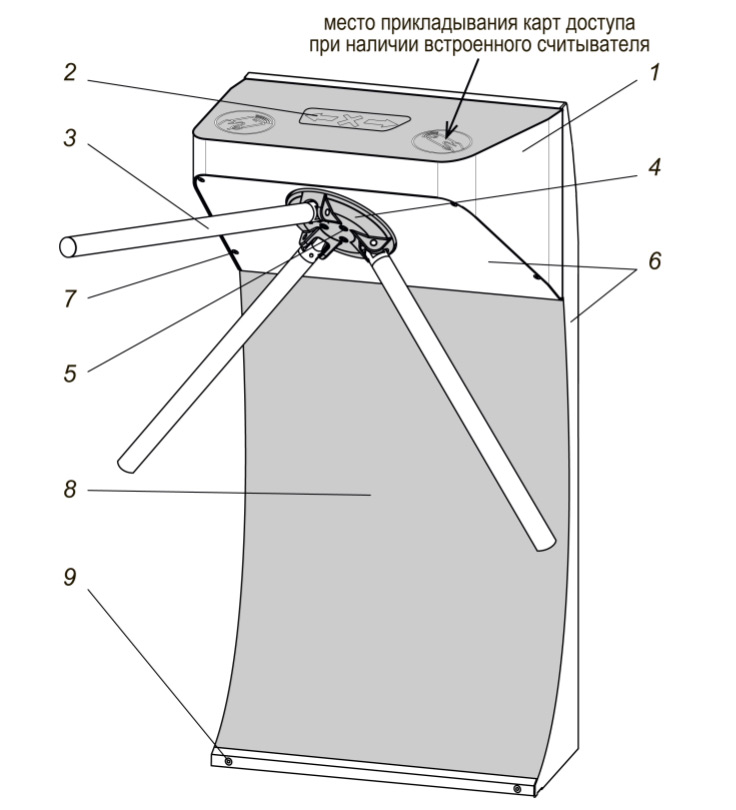 место прикладывания карт доступа при наличии встроенного считывателя

2

1

3

4

6

7

5

8

9