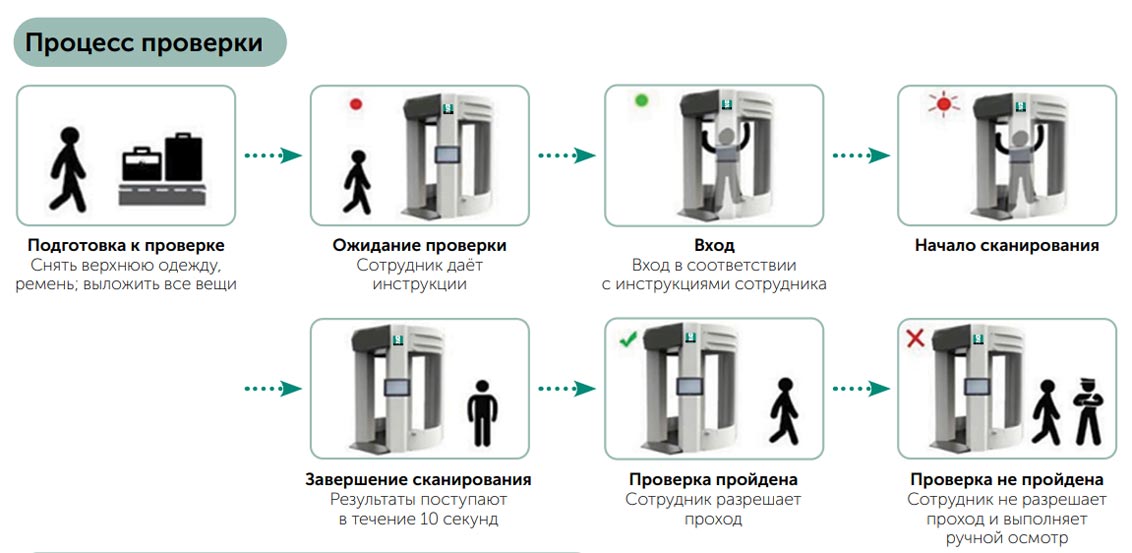 Процесс проверки

Подготовка к проверке
Снять верхнюю одежду, ремень; выложить все вещи

Ожидание проверки
Сотрудник даёт инструкции

Вход
Вход в соответствии с инструкциями сотрудника

Начало сканирования

Завершение сканирования
Результаты поступают в течение 10 секунд

Проверка пройдена
Сотрудник разрешает проход

Проверка не пройдена
Сотрудник не разрешает проход и выполняет ручной осмотр