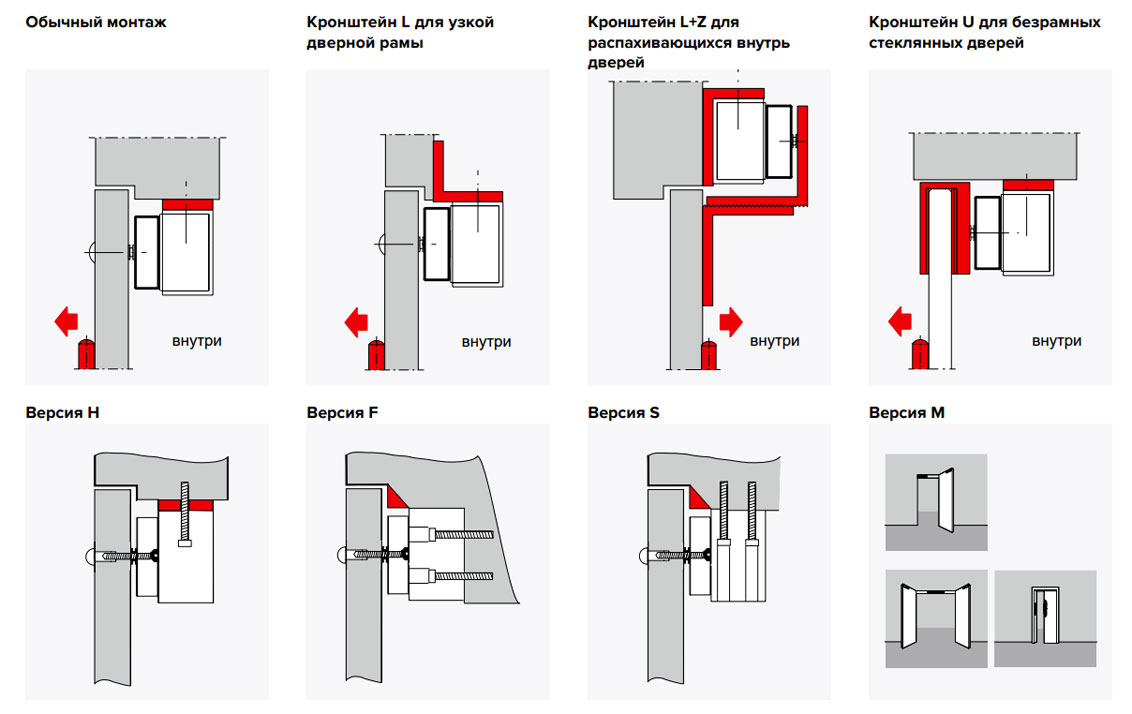 Обычный монтаж

внутри

Кронштейн L для узкой дверной рамы

внутри

Кронштейн L+Z для распахивающихся внутрь дверей

внутри

Кронштейн U для безрамных стеклянных дверей

внутри

Версия H

Версия F

Версия S

Версия M