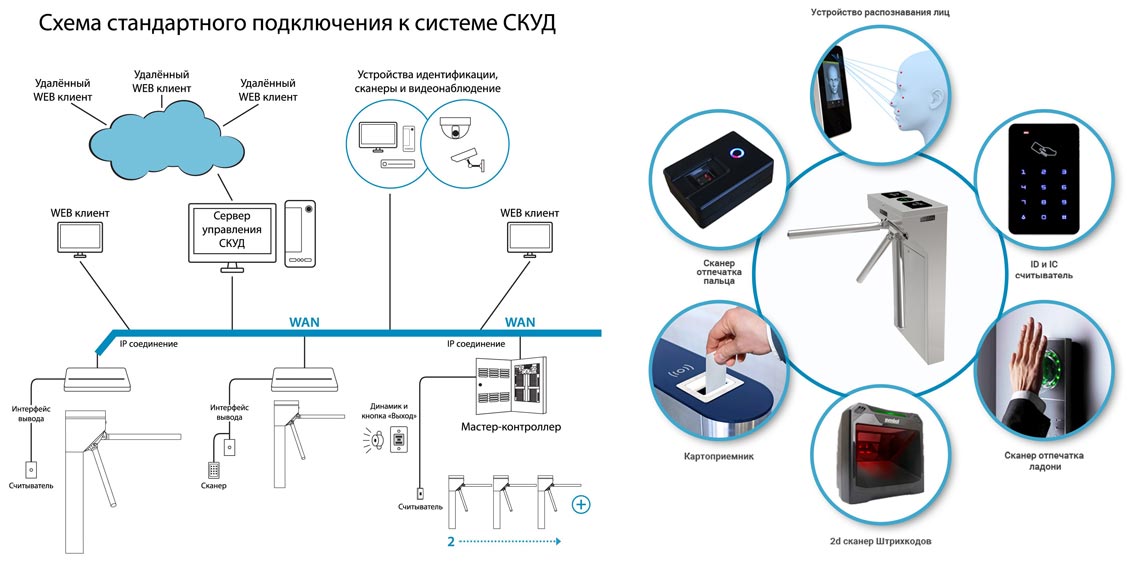 Схема стандартного подключения к системе СКУД

Удалённый WEB клиент

Удалённый WEB клиент

Удалённый WEB клиент

Устройства идентификации, сканеры и видеонаблюдение

WEB клиент

Сервер управления СКУД

WEB клиент

WAN

WAN

IP соединение

IP соединение

Интерфейс вывода

Считыватель

Интерфейс вывода

Сканер

Динамик и кнопка «Выход»

Мастер-контроллер

Считыватель

2

Устройство распознавания лиц

Сканер отпечатка пальца

ID и IC считыватель

Картоприемник

Сканер отпечатка ладони

2d сканер Штрихкодов