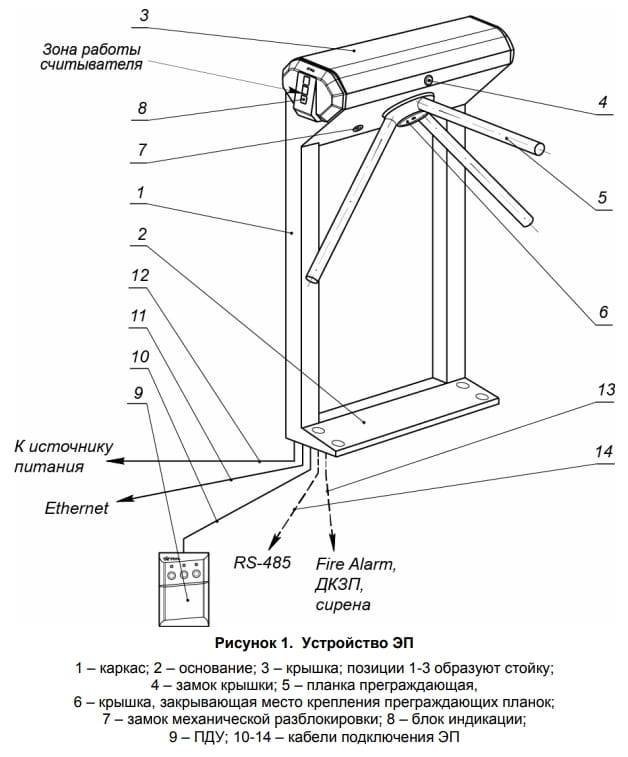 3

Зона работы считывателя

8

7

1

2

12

11

10

9

4

5

6

13

14

К источнику питания

Ethernet

RS-485

Fire Alarm, ДКЗП, сирена

Рисунок 1. Устройство ЭП

1 – каркас; 2 – основание; 3 – крышка; позиции 1-3 образуют стойку; 4 – замок крышки; 5 – планка преграждающая, 6 – крышка, закрывающая место крепления преграждающих планок; 7 – замок механической разблокировки; 8 – блок индикации; 9 – ПДУ; 10-14 – кабели подключения ЭП