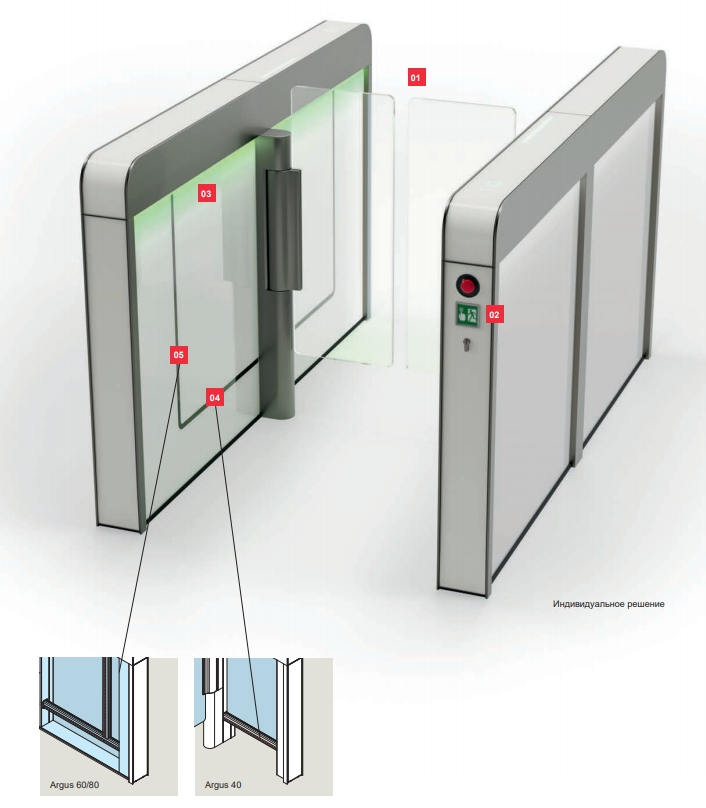 01

03

02

05

04

Индивидуальное решение

Argus 60/80

Argus 40