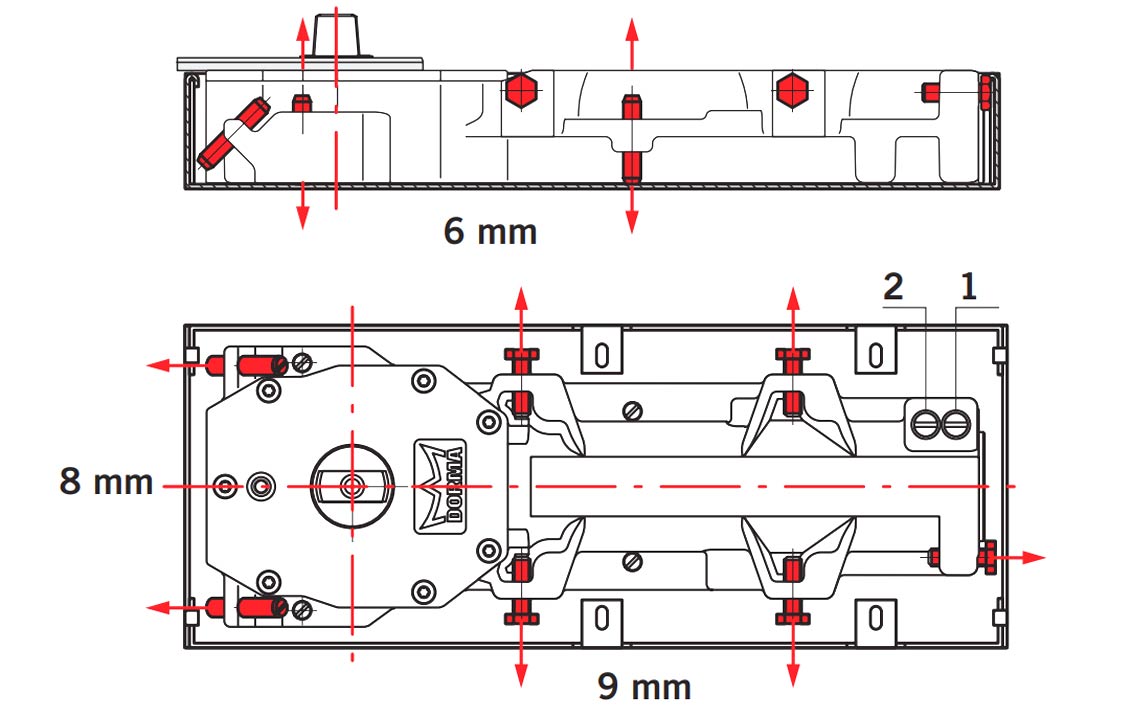 6 mm

2 1

8 mm

DORMA

9 mm