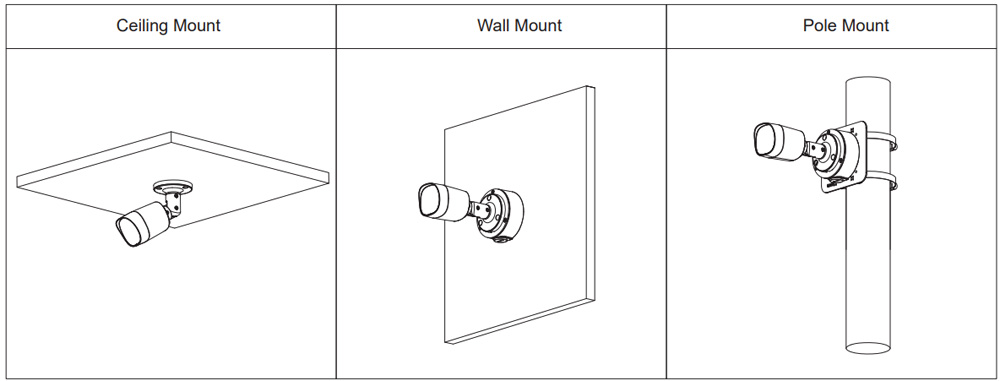 | Ceiling Mount | Wall Mount | Pole Mount |
|---|---|---|
| | | |