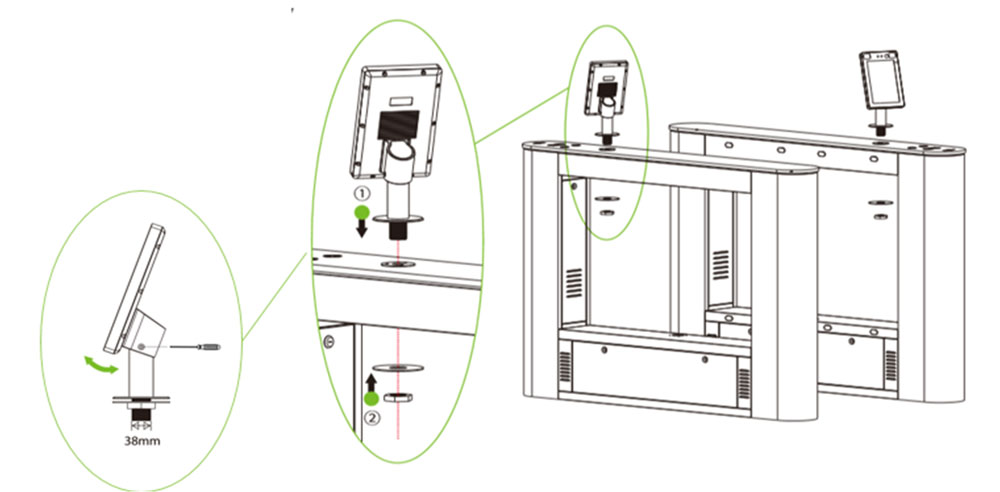 ①

②

38mm