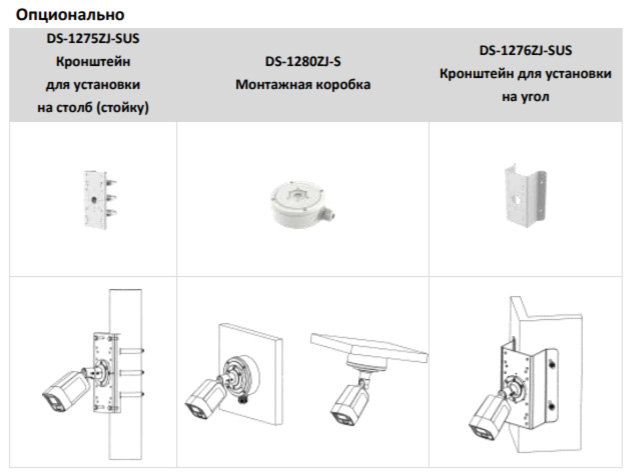 Опционально

| DS-1275ZJ-SUS Кронштейн для установки на столб (стойку) | DS-1280ZJ-S Монтажная коробка | DS-1276ZJ-SUS Кронштейн для установки на угол |
|---|---|---|
| | | |
| | | |