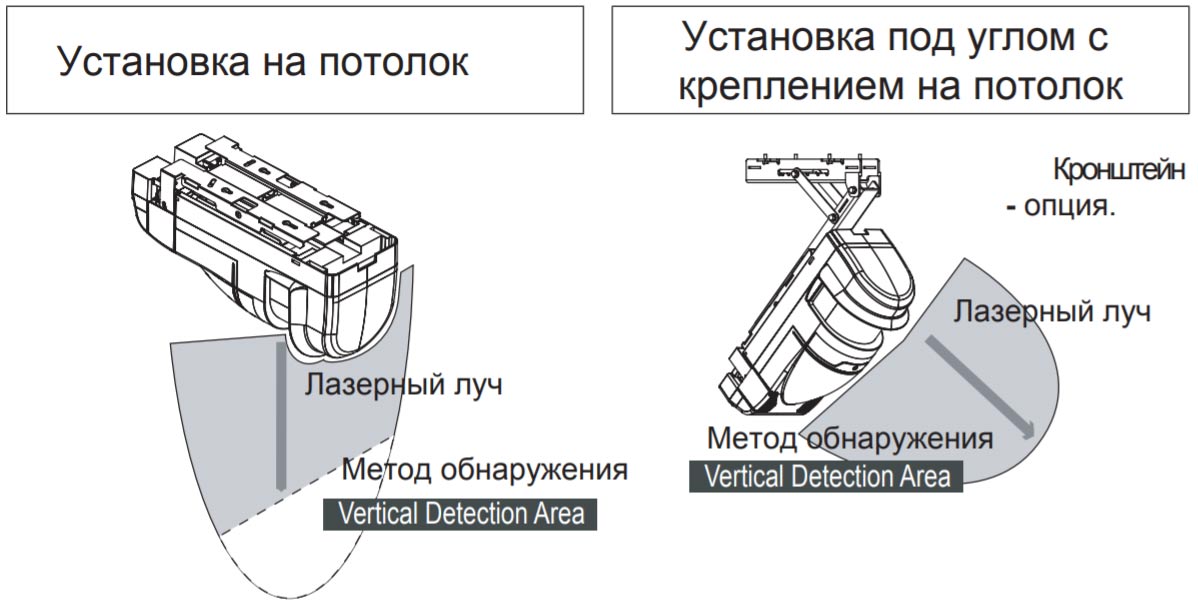 Установка на потолок

Лазерный луч

Метод обнаружения

Vertical Detection Area

Установка под углом с креплением на потолок

Кронштейн
- опция.

Лазерный луч

Метод обнаружения

Vertical Detection Area