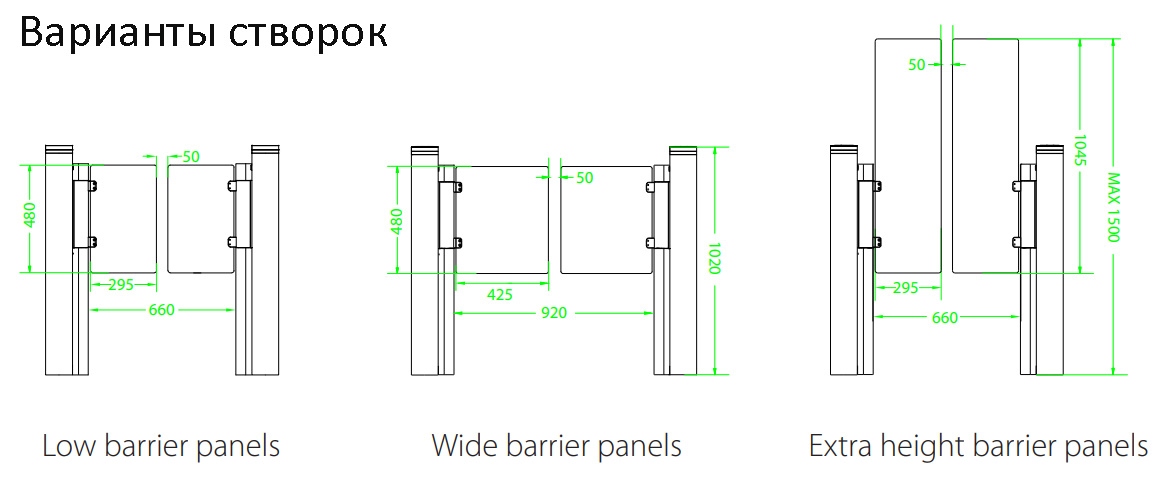 Варианты створок

50
480
295
660

Low barrier panels

50
480
425
920
1020

Wide barrier panels

50
1045
MAX 1500
295
660

Extra height barrier panels