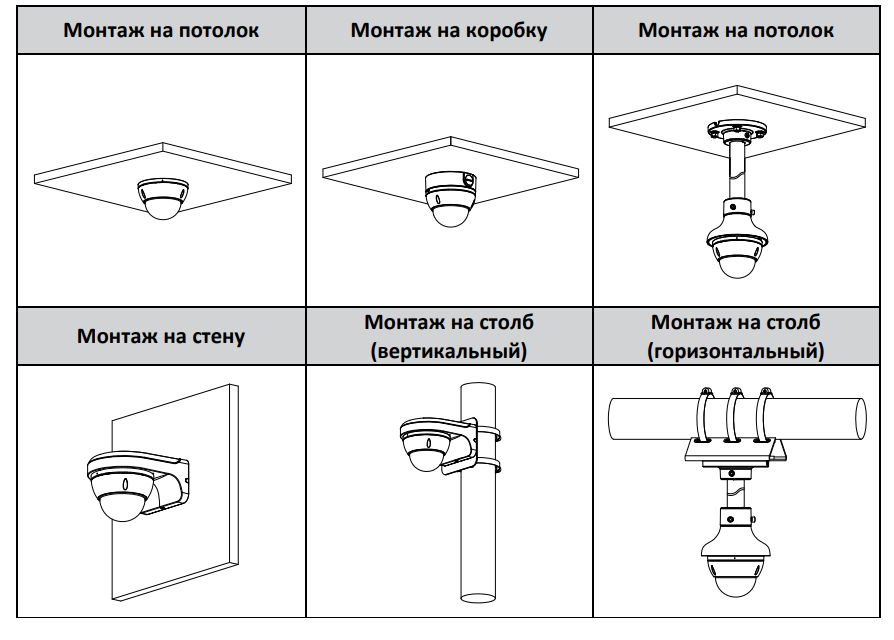 | Монтаж на потолок | Монтаж на коробку | Монтаж на потолок |
|---|---|---|
| | | |
| Монтаж на стену | Монтаж на столб (вертикальный) | Монтаж на столб (горизонтальный) |
| | | |