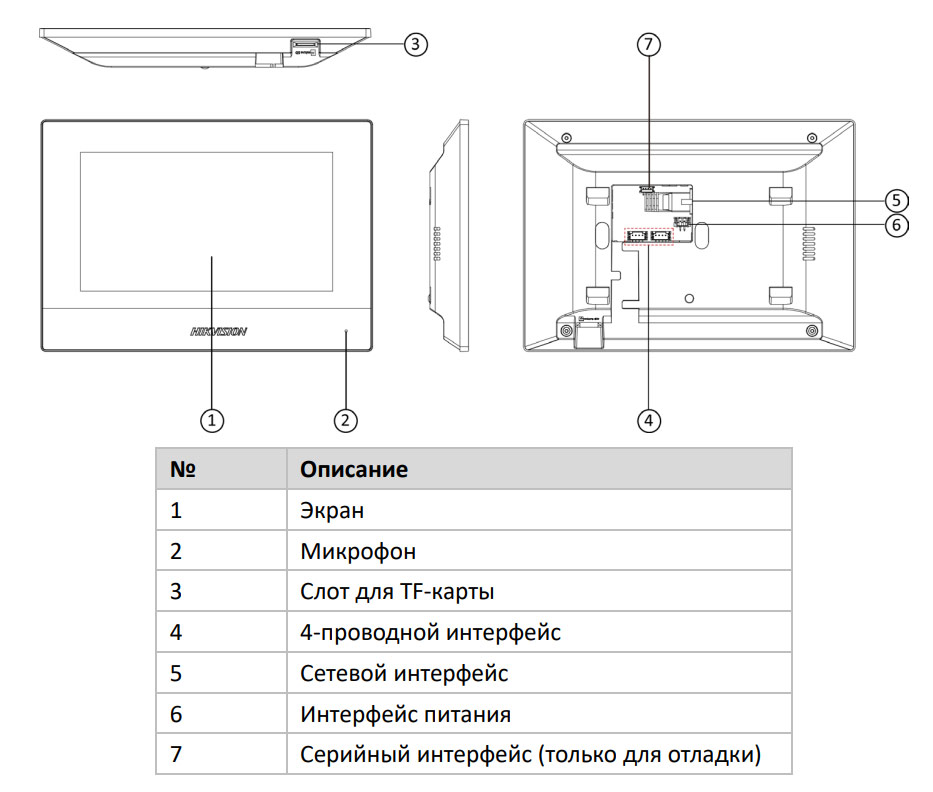 3

7

5

6

HIKVISION

1

2

4

| № | Описание |
|---|---|
| 1 | Экран |
| 2 | Микрофон |
| 3 | Слот для TF-карты |
| 4 | 4-проводной интерфейс |
| 5 | Сетевой интерфейс |
| 6 | Интерфейс питания |
| 7 | Серийный интерфейс (только для отладки) |