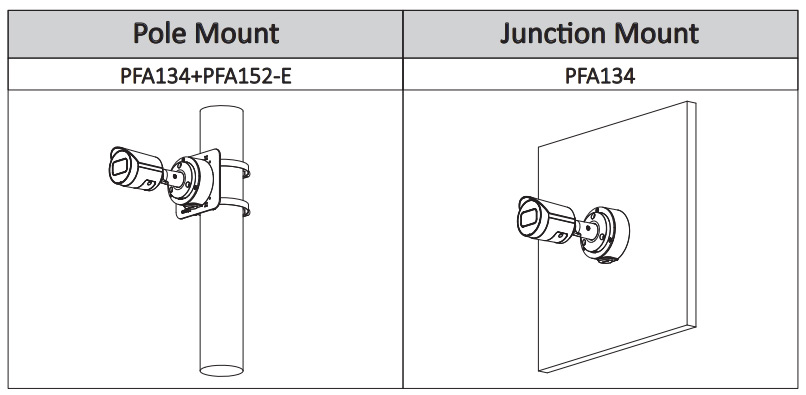 | Pole Mount | Junction Mount |
|---|---|
| PFA134+PFA152-E | PFA134 |