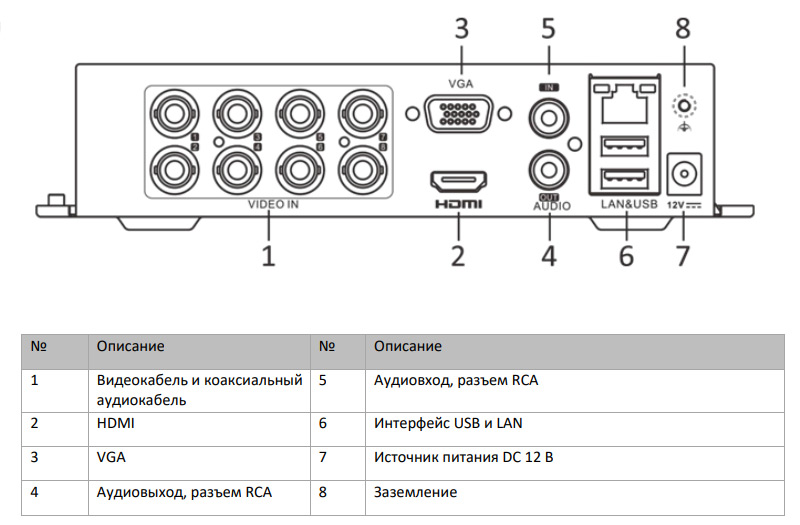 3 5 8

VGA IN

1 2 3 4 5 6 7 8

VIDEO IN HDMI OUT AUDIO LAN&USB 12V

1 2 4 6 7

| № | Описание | № | Описание |
|---|---|---|---|
| 1 | Видеокабель и коаксиальный аудиокабель | 5 | Аудиовход, разъем RCA |
| 2 | HDMI | 6 | Интерфейс USB и LAN |
| 3 | VGA | 7 | Источник питания DC 12 В |
| 4 | Аудиовыход, разъем RCA | 8 | Заземление |