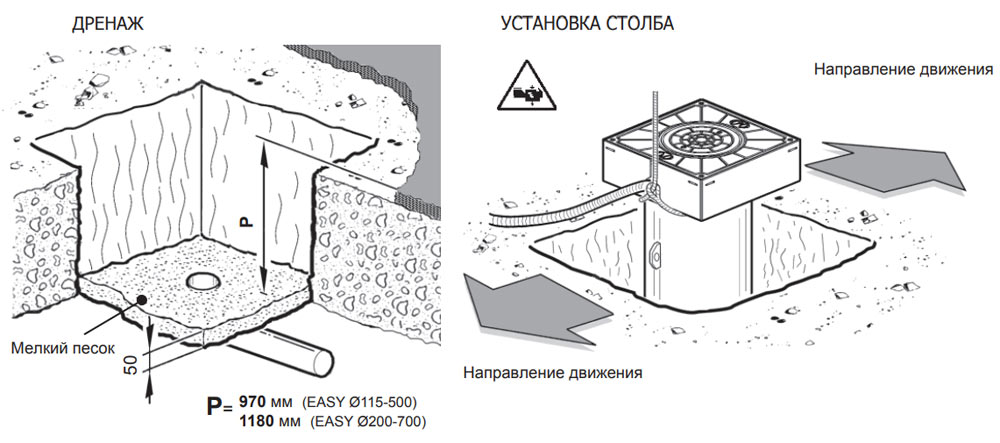 ДРЕНАЖ

P

Мелкий песок

50

P= 970 мм (EASY Ø115-500)
1180 мм (EASY Ø200-700)

УСТАНОВКА СТОЛБА

Направление движения

Направление движения