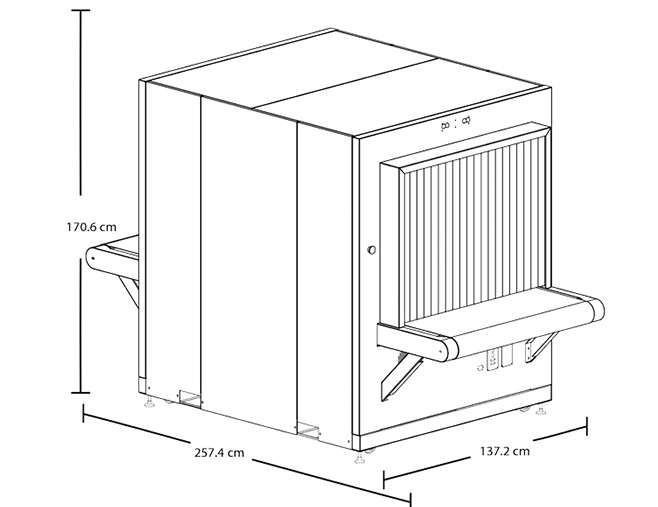 170.6 cm

257.4 cm

137.2 cm