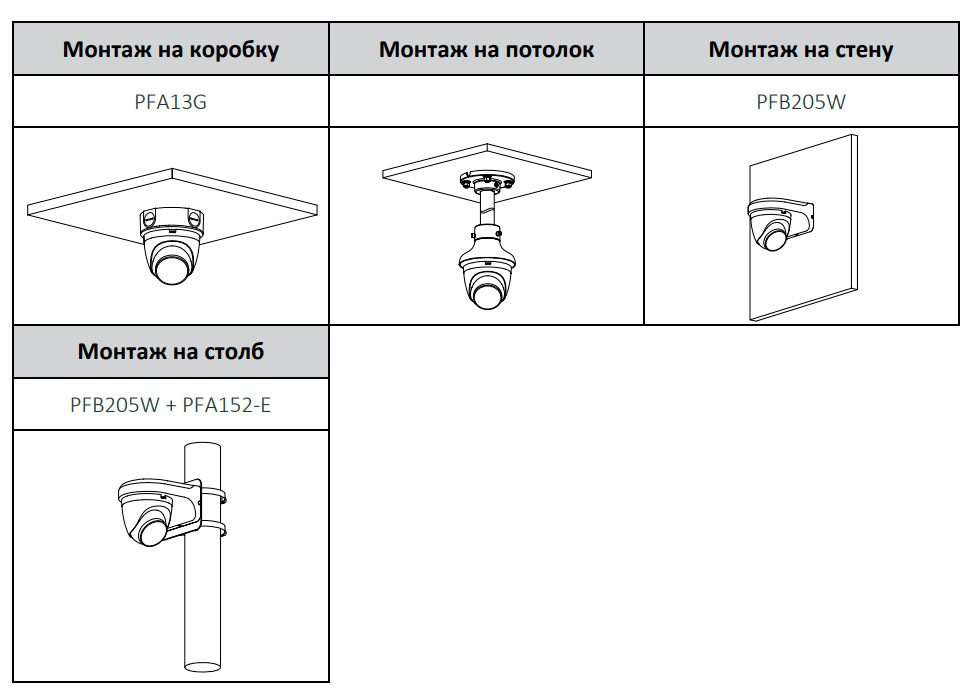 | Монтаж на коробку | Монтаж на потолок | Монтаж на стену |
|---|---|---|
| PFA13G | | PFB205W |

| Монтаж на столб |
|---|
| PFB205W + PFA152-E |