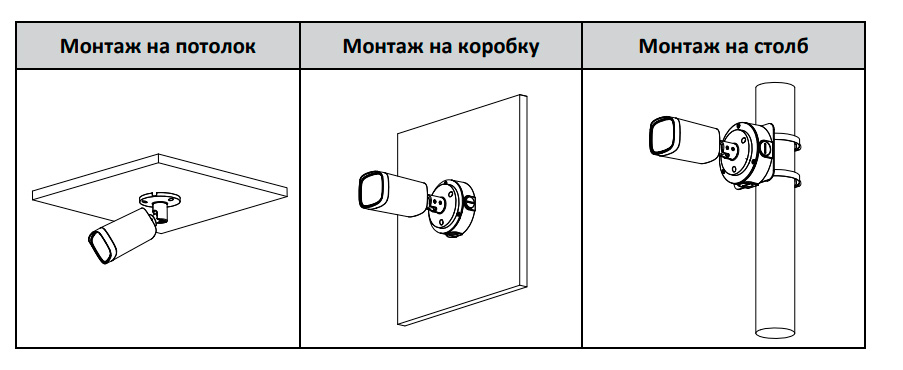 | Монтаж на потолок | Монтаж на коробку | Монтаж на столб |
|---|---|---|
| | | |