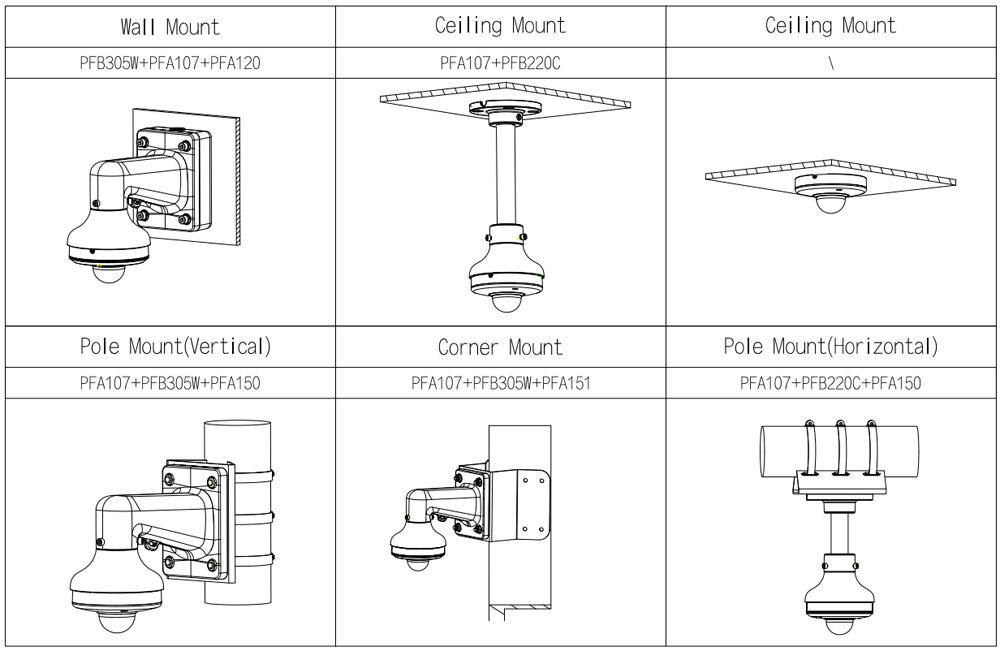 | Wall Mount | Ceiling Mount | Ceiling Mount |
|---|---|---|
| PFB305W+PFA107+PFA120 | PFA107+PFB220C | \ |
| | | |
| Pole Mount(Vertical) | Corner Mount | Pole Mount(Horizontal) |
| PFA107+PFB305W+PFA150 | PFA107+PFB305W+PFA151 | PFA107+PFB220C+PFA150 |
| | | |