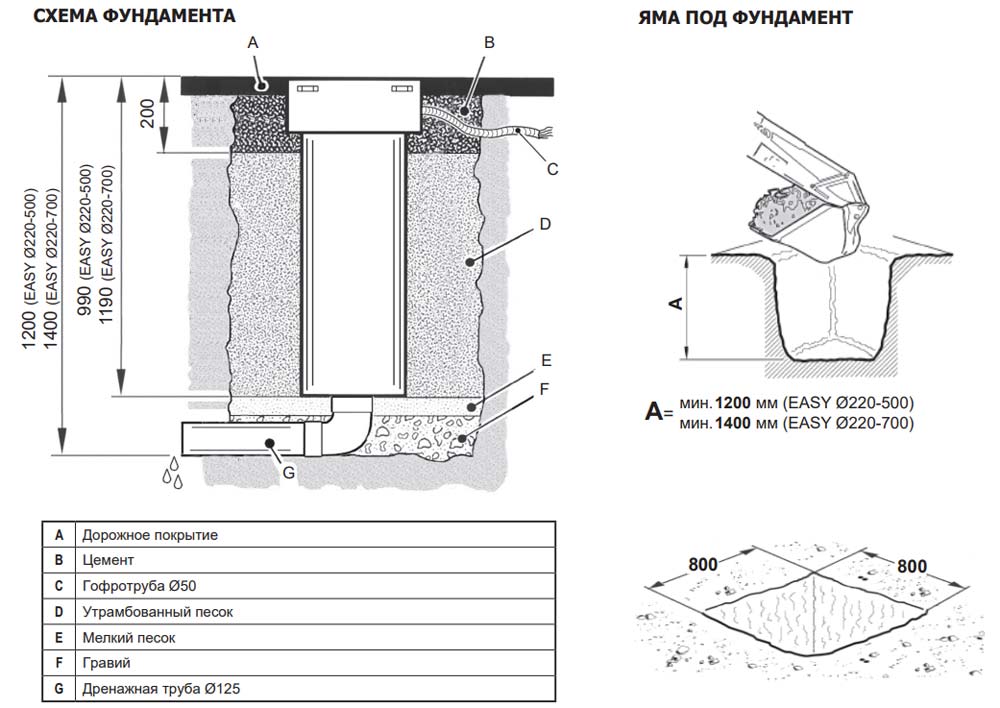 СХЕМА ФУНДАМЕНТА

A
B
C
D
E
F
G

200
1200 (EASY Ø220-500)
1400 (EASY Ø220-700)
990 (EASY Ø220-500)
1190 (EASY Ø220-700)

| A | Дорожное покрытие |
|---|---|
| B | Цемент |
| C | Гофротруба Ø50 |
| D | Утрамбованный песок |
| E | Мелкий песок |
| F | Гравий |
| G | Дренажная труба Ø125 |

ЯМА ПОД ФУНДАМЕНТ

A

A= мин. 1200 мм (EASY Ø220-500)
мин. 1400 мм (EASY Ø220-700)

800
800