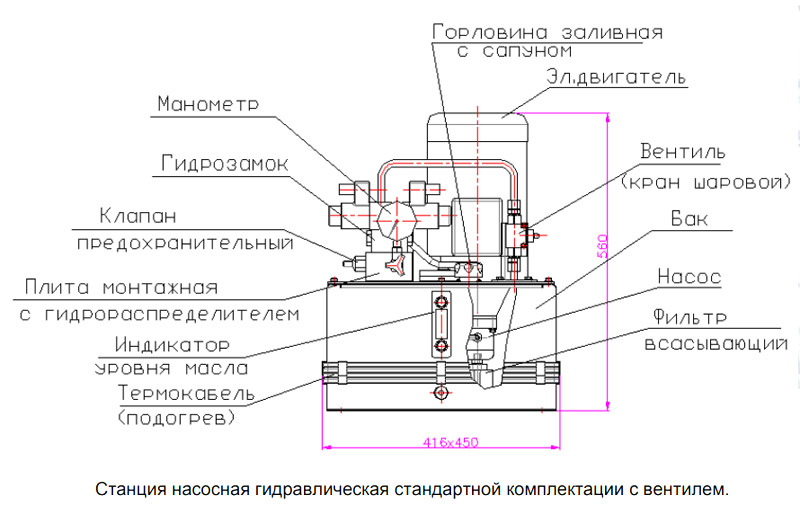 Горловина заливная
с сапуном

Эл.двигатель

Манометр

Гидрозамок

Клапан
предохранительный

Плита монтажная
с гидрораспределителем

Индикатор
уровня масла

Термокабель
(подогрев)

Вентиль
(кран шаровой)

Бак

Насос

Фильтр
всасывающий

560

416x450

Станция насосная гидравлическая стандартной комплектации с вентилем.