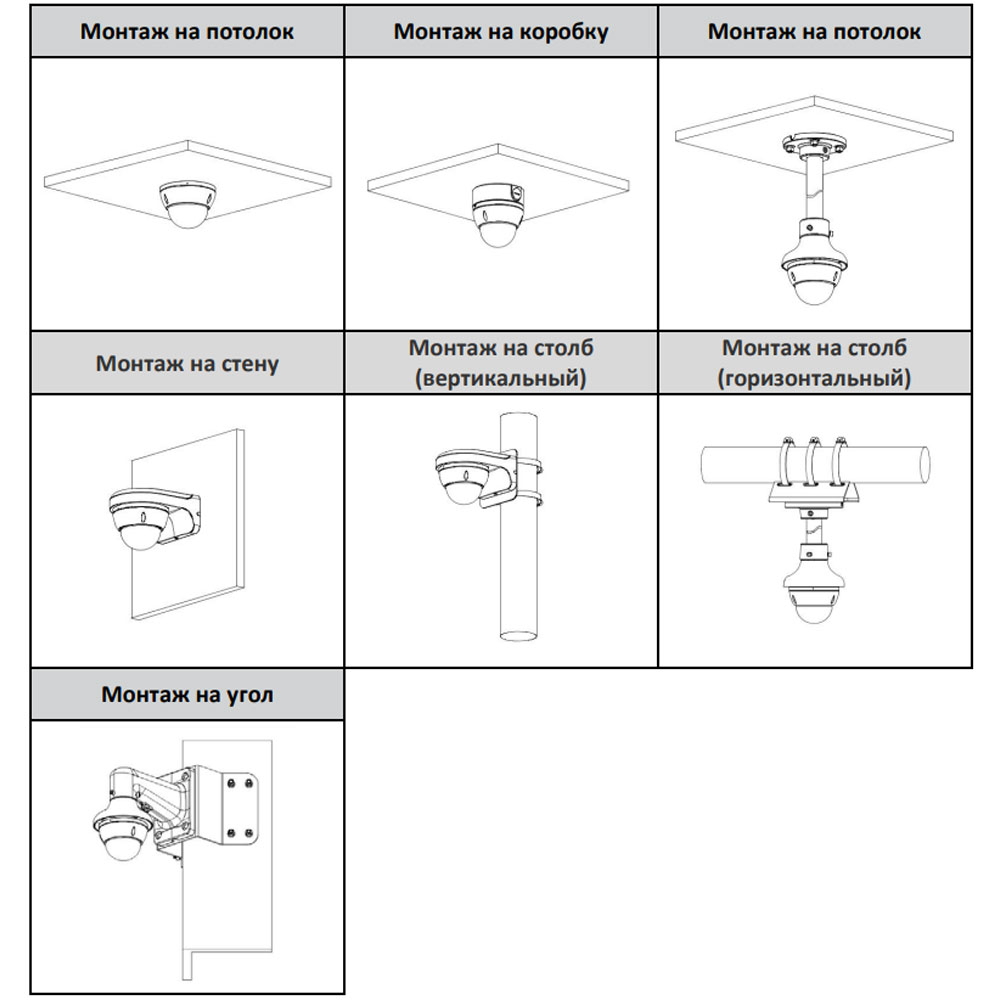 | Монтаж на потолок | Монтаж на коробку | Монтаж на потолок |
|---|---|---|
| | | |
| Монтаж на стену | Монтаж на столб (вертикальный) | Монтаж на столб (горизонтальный) |
| | | |
| Монтаж на угол | | |
| | | |