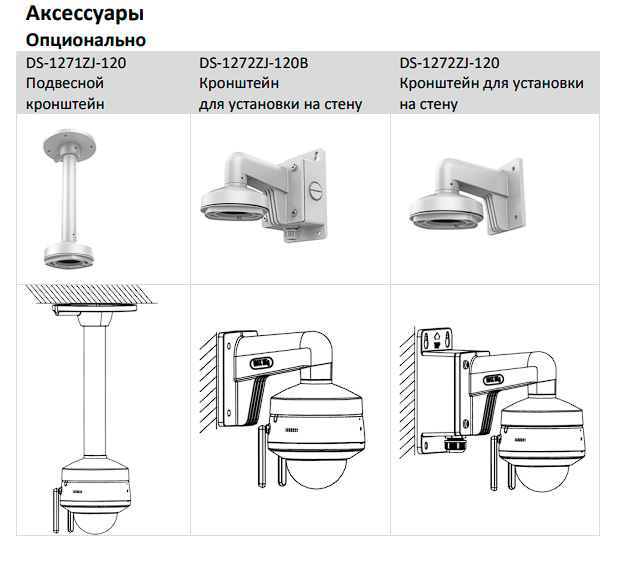 Аксессуары
Опционально

| DS-1271ZJ-120 Подвесной кронштейн | DS-1272ZJ-120B Кронштейн для установки на стену | DS-1272ZJ-120 Кронштейн для установки на стену |
|---|---|---|
| | | |
| | | |