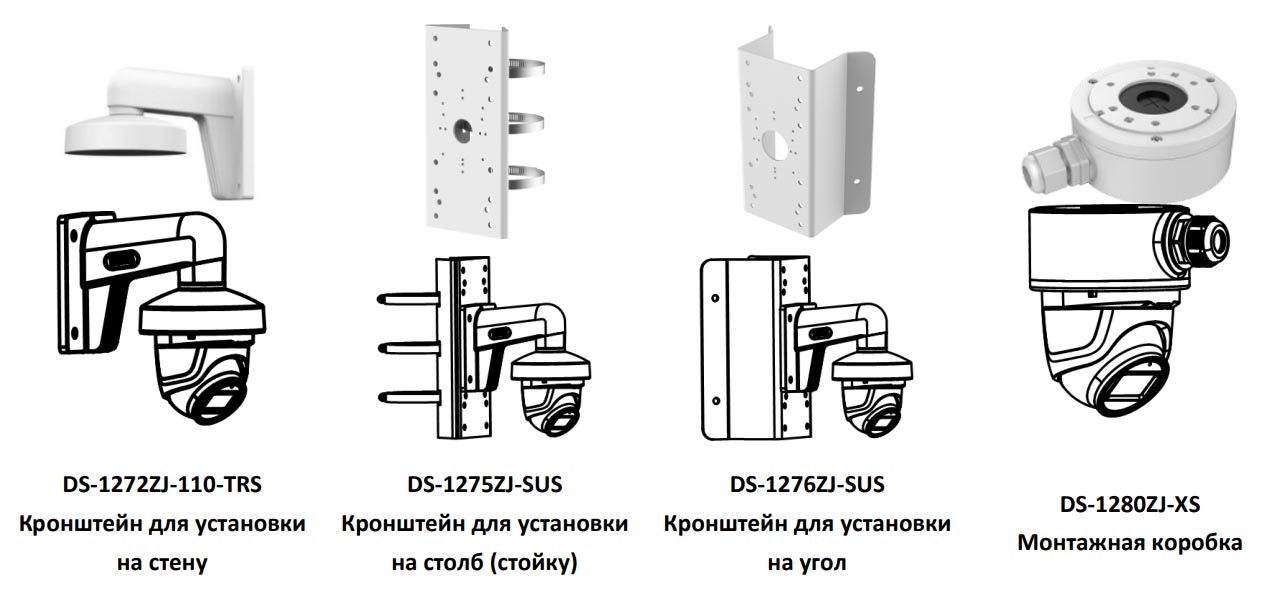 DS-1272ZJ-110-TRS
Кронштейн для установки на стену

DS-1275ZJ-SUS
Кронштейн для установки на столб (стойку)

DS-1276ZJ-SUS
Кронштейн для установки на угол

DS-1280ZJ-XS
Монтажная коробка