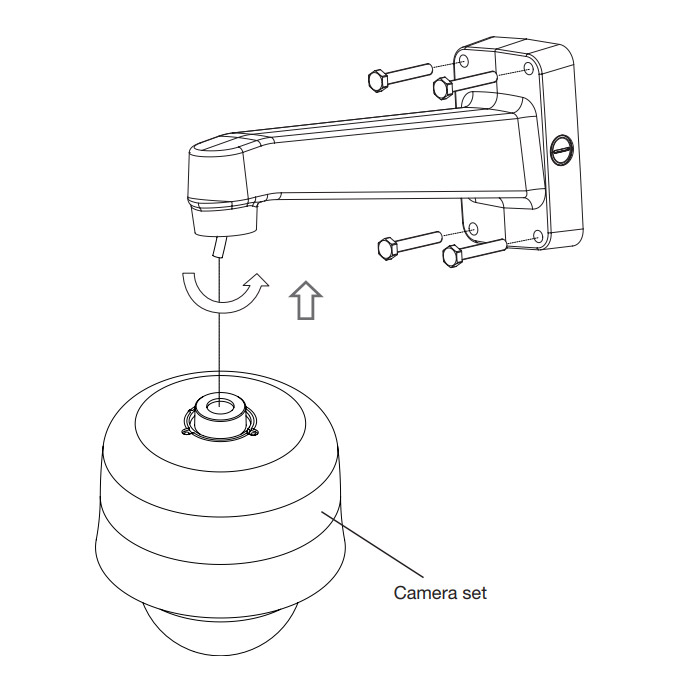 Camera set